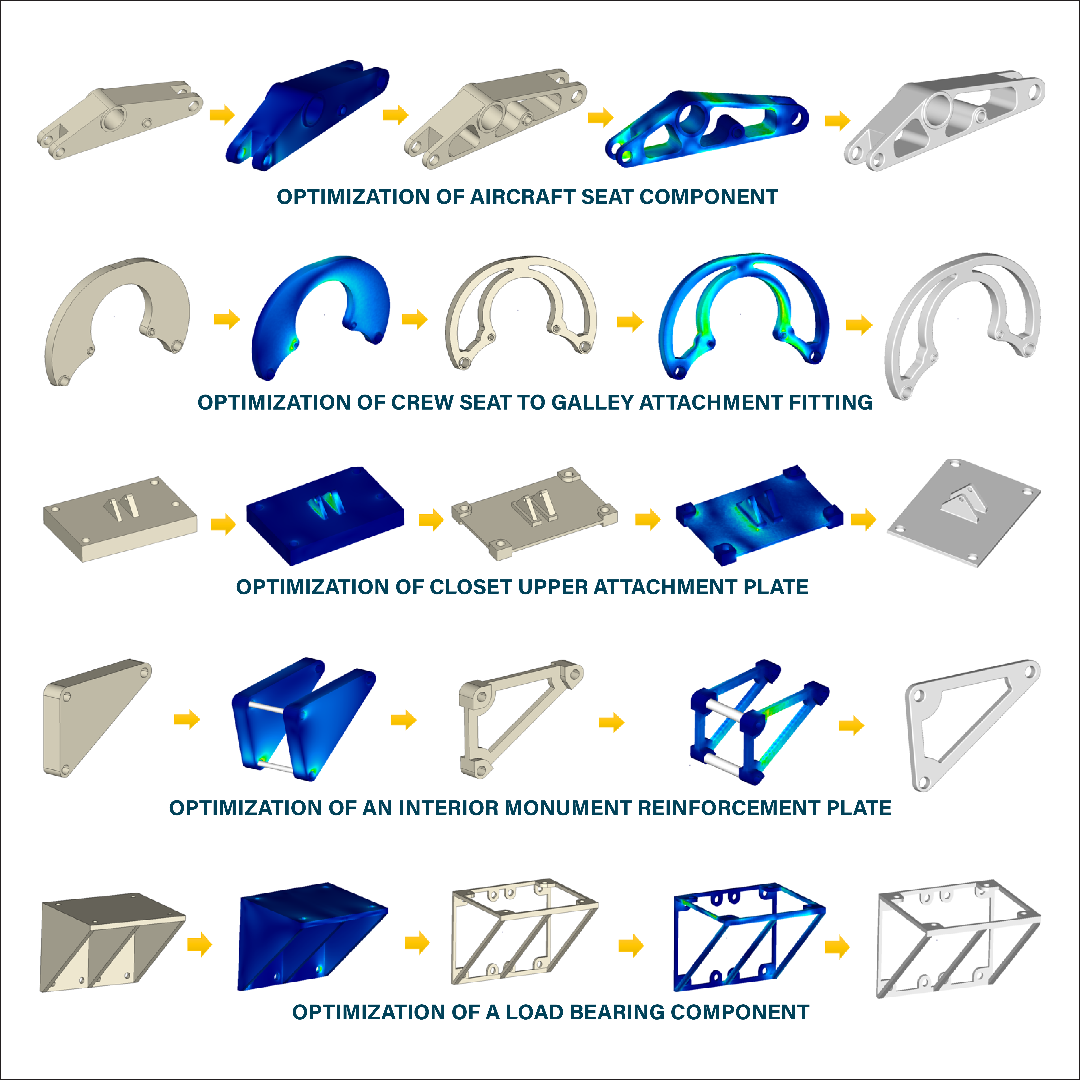 OPTIMIZATION OF AIRCRAFT SEAT COMPONENT

OPTIMIZATION OF CREW SEAT TO GALLEY ATTACHMENT FITTING

OPTIMIZATION OF CLOSET UPPER ATTACHMENT PLATE

OPTIMIZATION OF AN INTERIOR MONUMENT REINFORCEMENT PLATE

OPTIMIZATION OF A LOAD BEARING COMPONENT